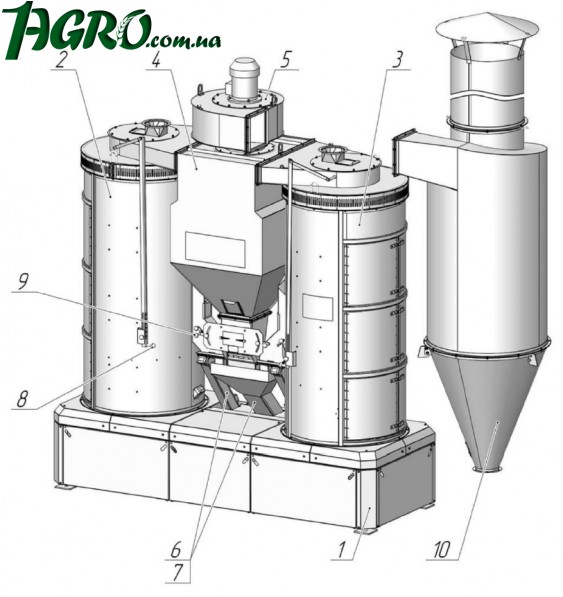 AGRO.com.ua

2
4
5
3
9
8
6
7
1
10